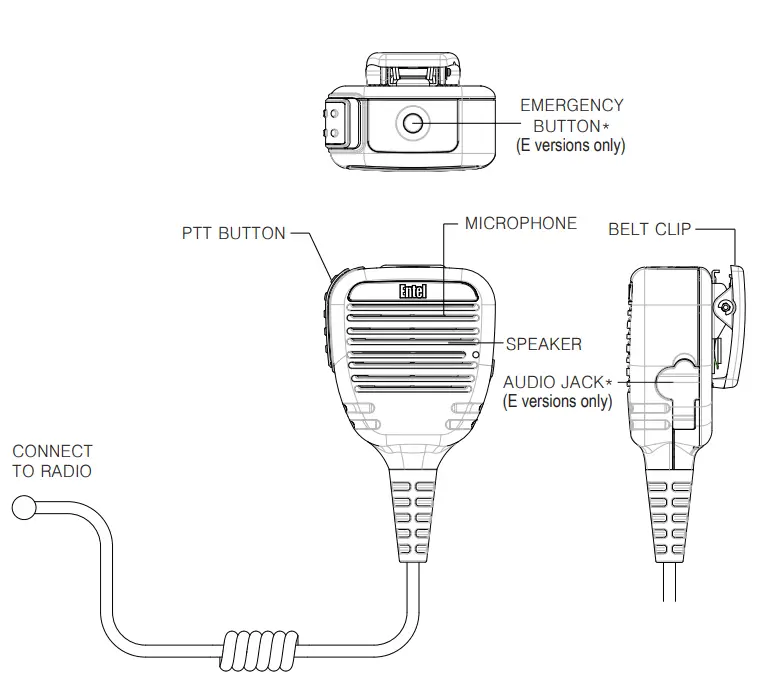 EMERGENCY BUTTON*
(E versions only)

PTT BUTTON

MICROPHONE

BELT CLIP

Entel

SPEAKER

AUDIO JACK*
(E versions only)

CONNECT TO RADIO